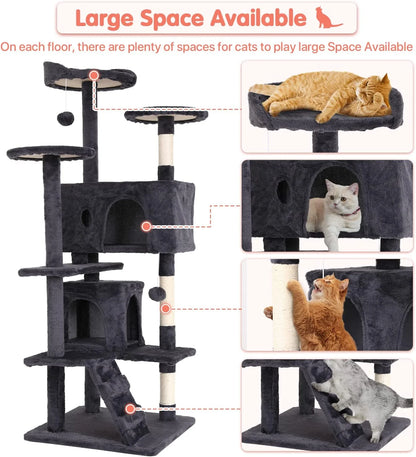 Large Space Available

On each floor, there are plenty of spaces for cats to play large Space Available